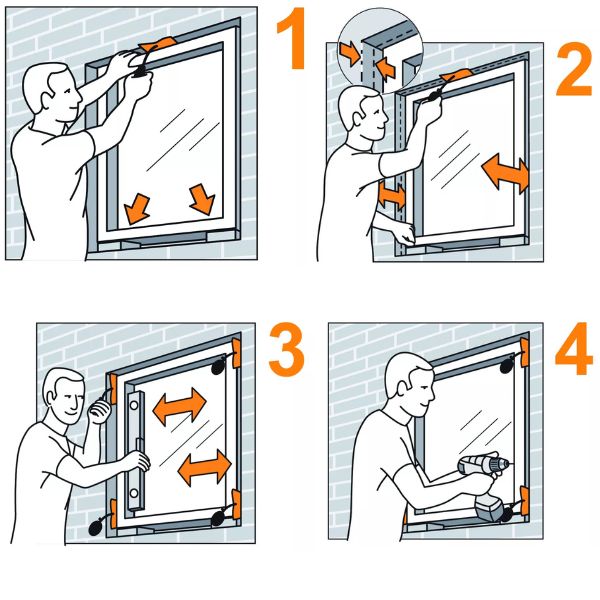 1

2

3

4