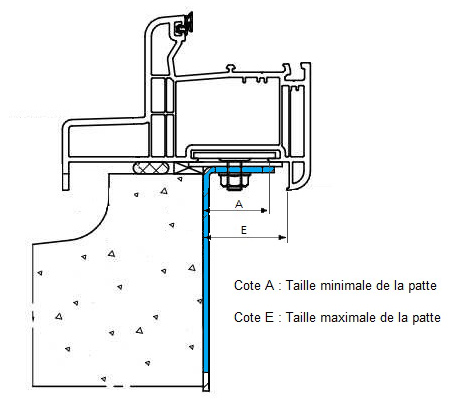 A

E

Cote A : Taille minimale de la patte

Cote E : Taille maximale de la patte