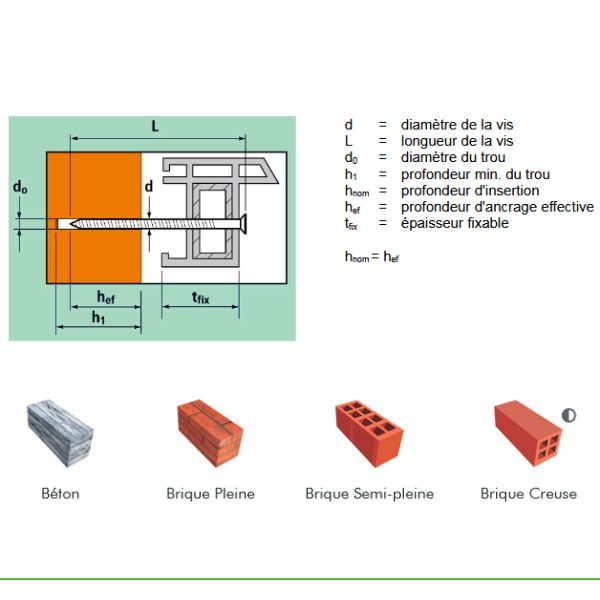 L

$d_o$

d

$h_{ef}$

$t_{fix}$

$h_1$

d = diamètre de la vis
L = longueur de la vis
$d_0$ = diamètre du trou
$h_1$ = profondeur min. du trou
$h_{nom}$ = profondeur d'insertion
$h_{ef}$ = profondeur d'ancrage effective
$t_{fix}$ = épaisseur fixable

$h_{nom} = h_{ef}$

Béton

Brique Pleine

Brique Semi-pleine

Brique Creuse