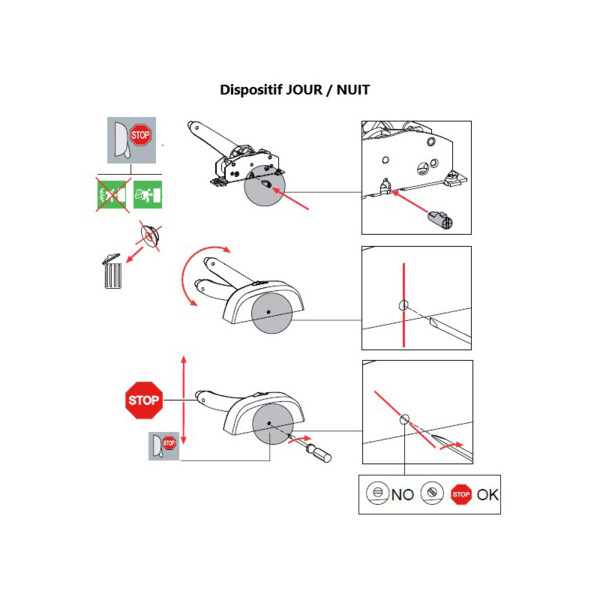 Dispositif JOUR / NUIT

STOP

STOP

STOP

NO

STOP OK