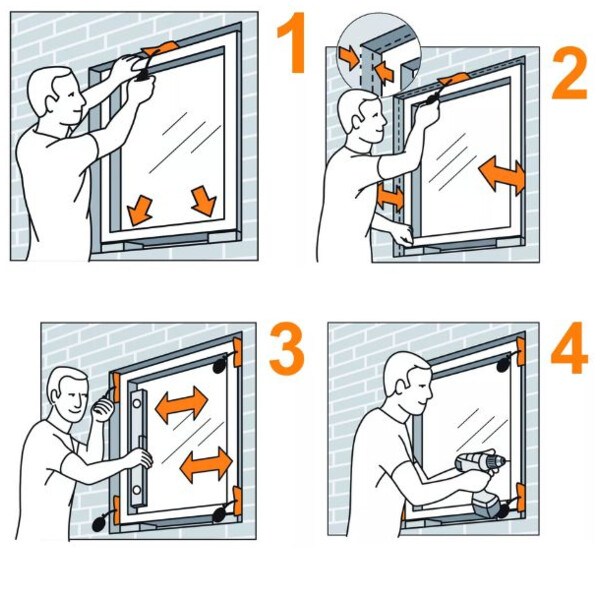 1

2

3

4