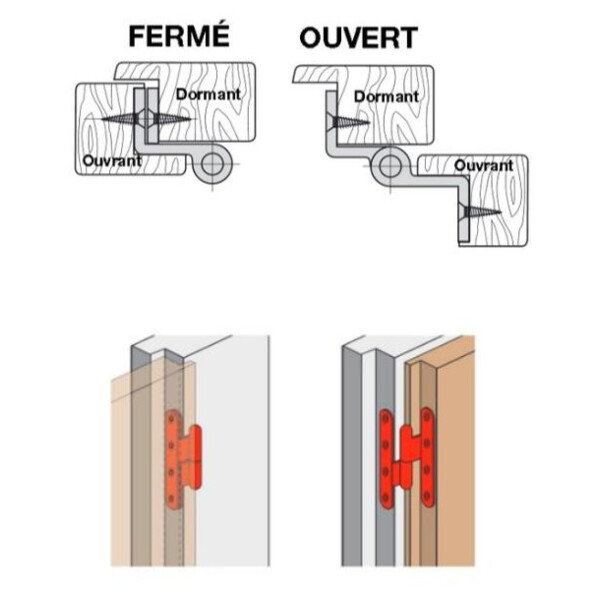 FERMÉ

Dormant

Ouvrant

OUVERT

Dormant

Ouvrant