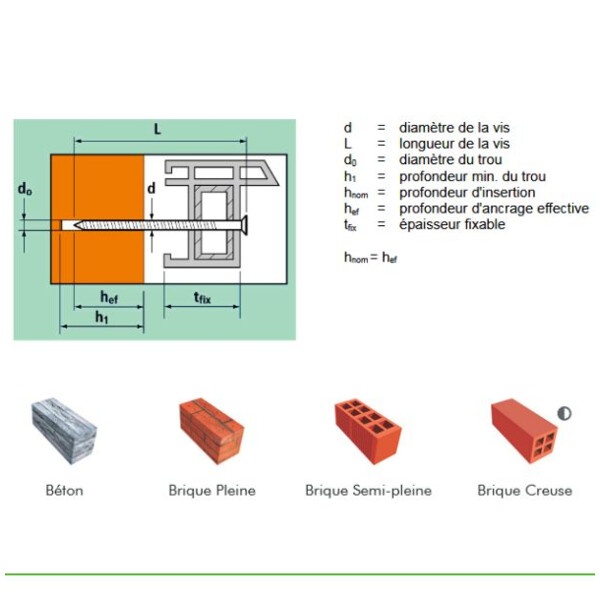 L

$d_o$

d

$h_{ef}$

$t_{fix}$

$h_1$

d = diamètre de la vis
L = longueur de la vis
$d_0$ = diamètre du trou
$h_1$ = profondeur min. du trou
$h_{nom}$ = profondeur d'insertion
$h_{ef}$ = profondeur d'ancrage effective
$t_{fix}$ = épaisseur fixable

$h_{nom} = h_{ef}$

Béton

Brique Pleine

Brique Semi-pleine

Brique Creuse